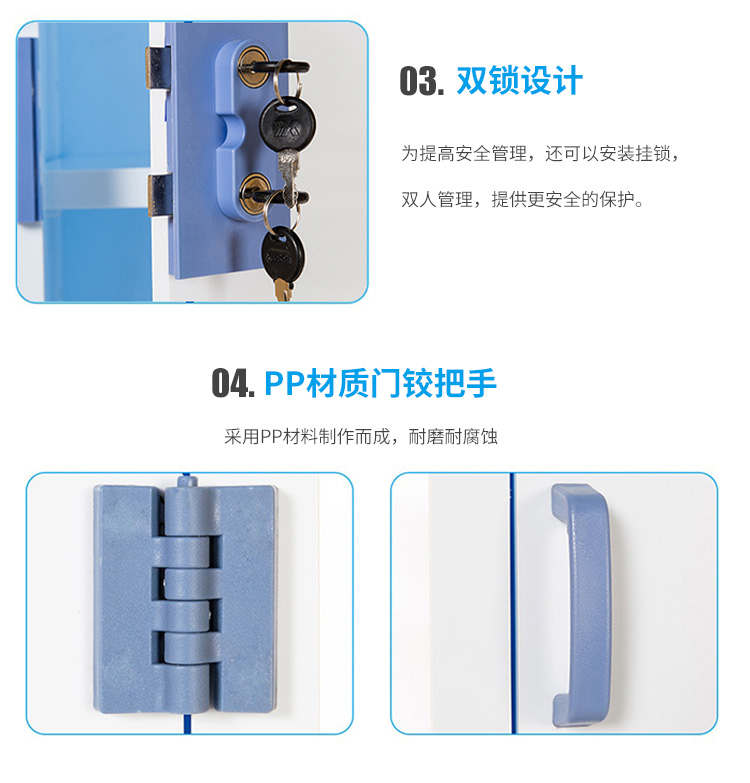 03. 双锁设计

为提高安全管理，还可以安装挂锁，

双人管理，提供更安全的保护。

04. PP材质门铰把手

采用PP材料制作而成，耐磨耐腐蚀